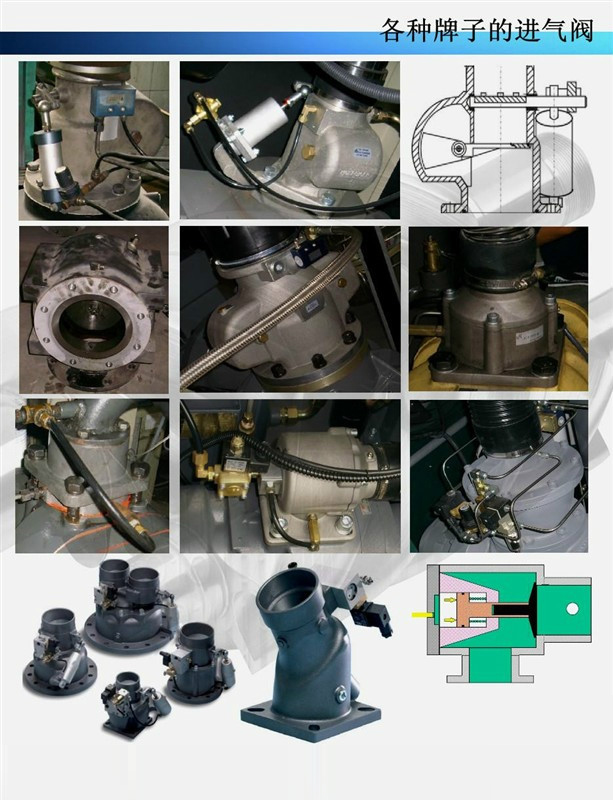 各种牌子的进气阀